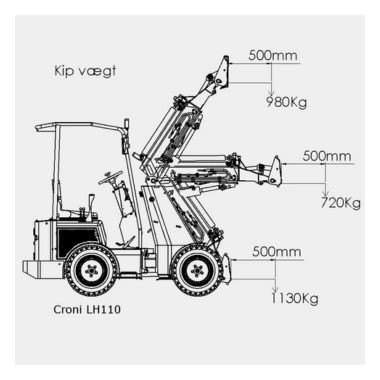 Kip vægt

500mm
980Kg

500mm
720Kg

500mm
1130Kg

Croni LH110